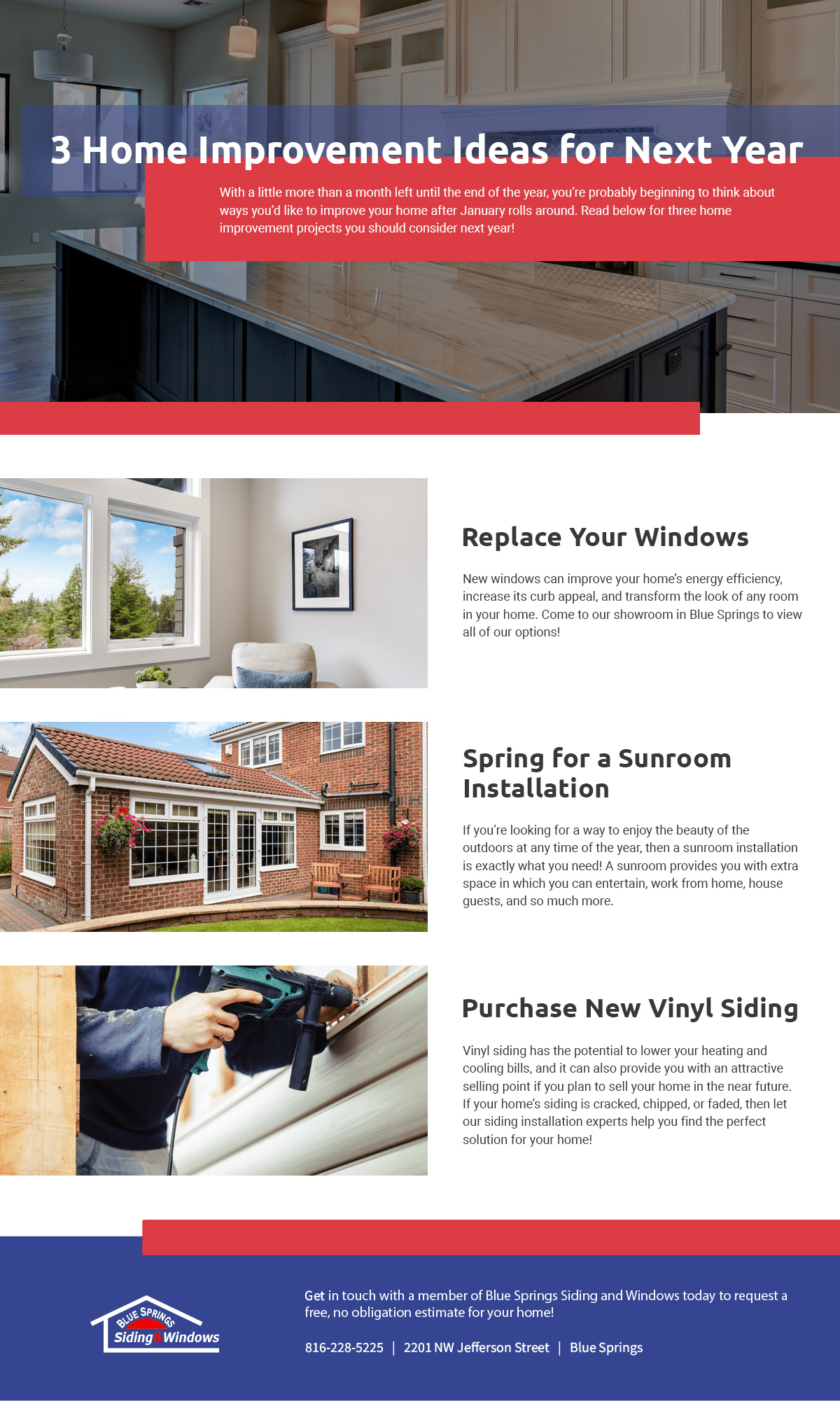 3 Home Improvement Ideas for Next Year

With a little more than a month left until the end of the year, you're probably beginning to think about ways you'd like to improve your home after January rolls around. Read below for three home improvement projects you should consider next year!

Replace Your Windows

New windows can improve your home's energy efficiency, increase its curb appeal, and transform the look of any room in your home. Come to our showroom in Blue Springs to view all of our options!

Spring for a Sunroom Installation

If you're looking for a way to enjoy the beauty of the outdoors at any time of the year, then a sunroom installation is exactly what you need! A sunroom provides you with extra space in which you can entertain, work from home, house guests, and so much more.

Purchase New Vinyl Siding

Vinyl siding has the potential to lower your heating and cooling bills, and it can also provide you with an attractive selling point if you plan to sell your home in the near future. If your home's siding is cracked, chipped, or faded, then let our siding installation experts help you find the perfect solution for your home!

BLUE SPRINGS Siding & Windows

Get in touch with a member of Blue Springs Siding and Windows today to request a free, no obligation estimate for your home!

816-228-5225 | 2201 NW Jefferson Street | Blue Springs